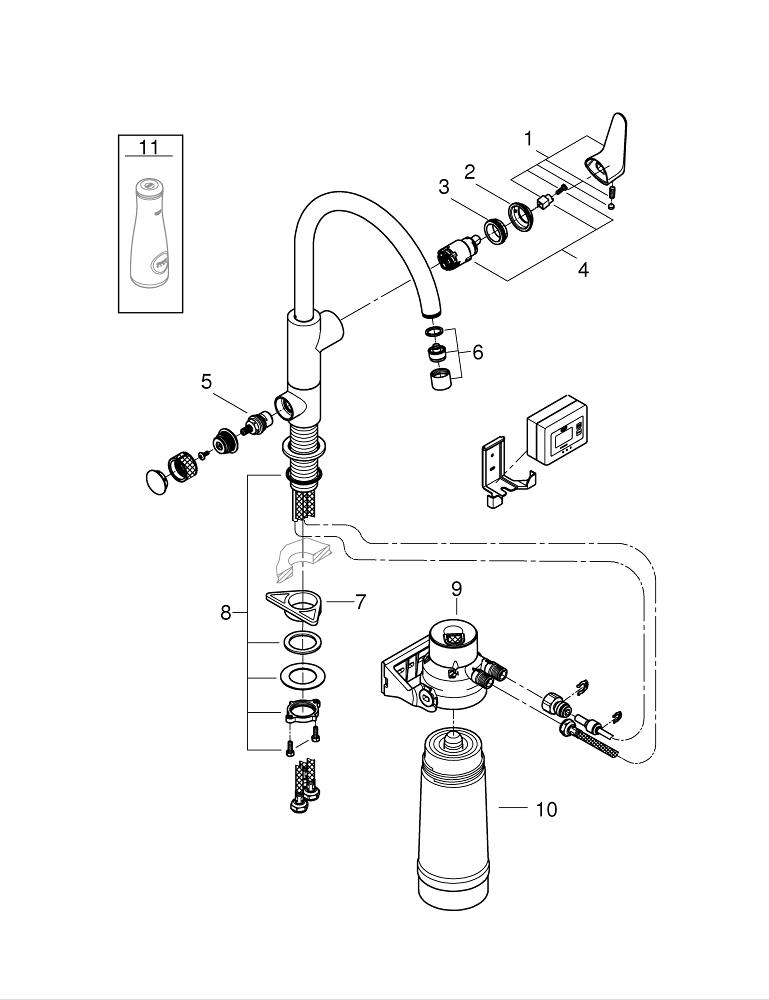 11
1
2
3
4
5
6
7
8
9
10